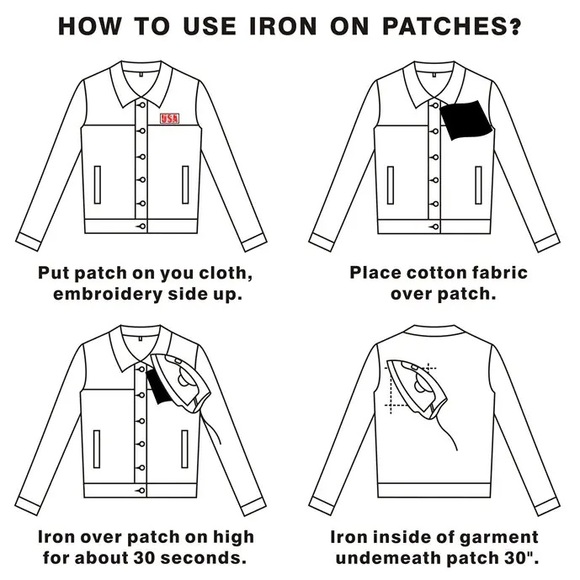 HOW TO USE IRON ON PATCHES?

USA

Put patch on you cloth, embroidery side up.

Place cotton fabric over patch.

Iron over patch on high for about 30 seconds.

Iron inside of garment undemeath patch 30".